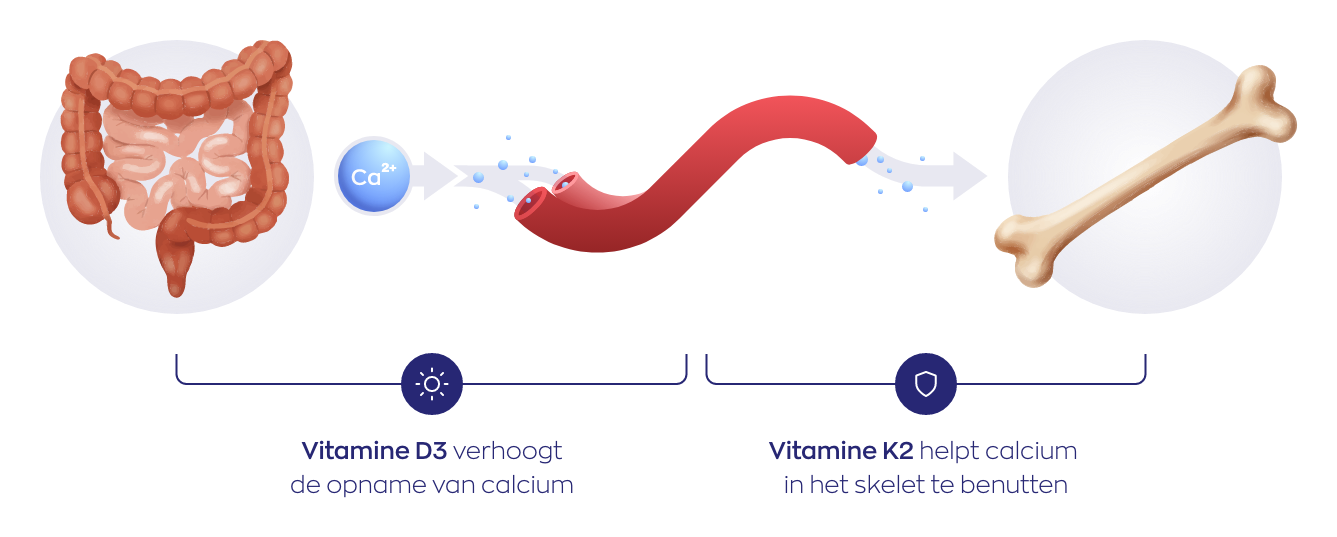 $Ca^{2+}$

Vitamine D3 verhoogt de opname van calcium

Vitamine K2 helpt calcium in het skelet te benutten